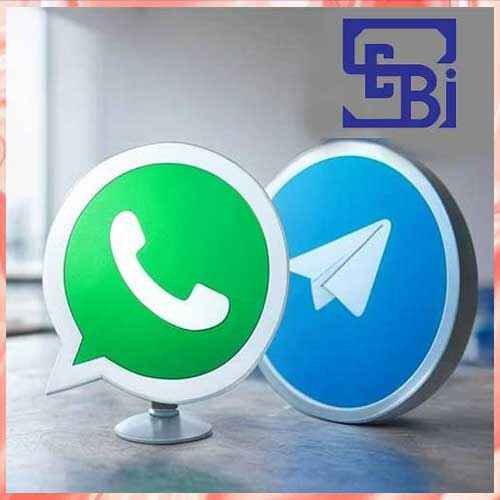 SEBI