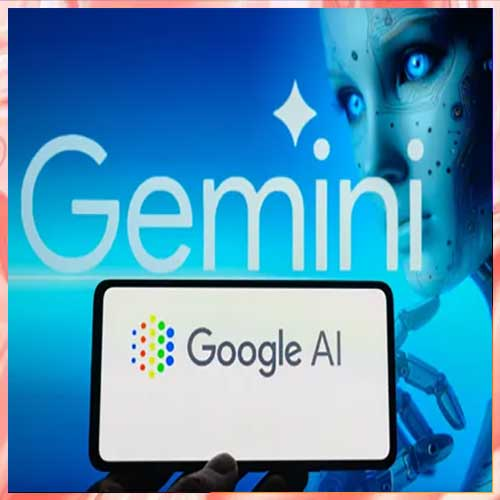 Gemini

Google AI