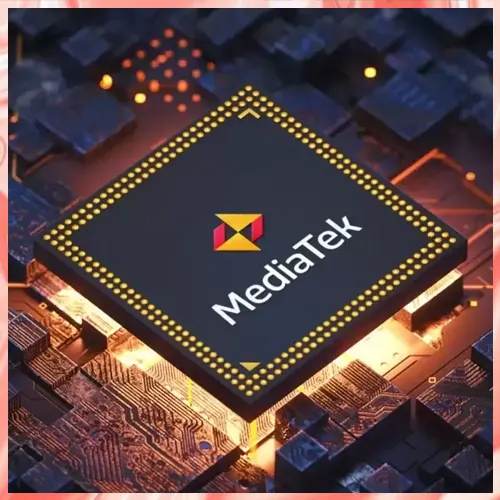 MediaTek