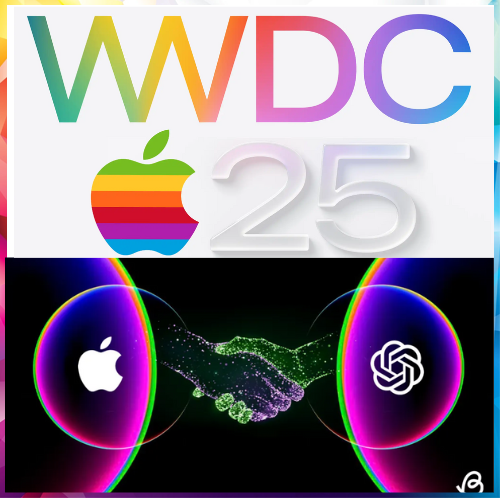 WWDC
25