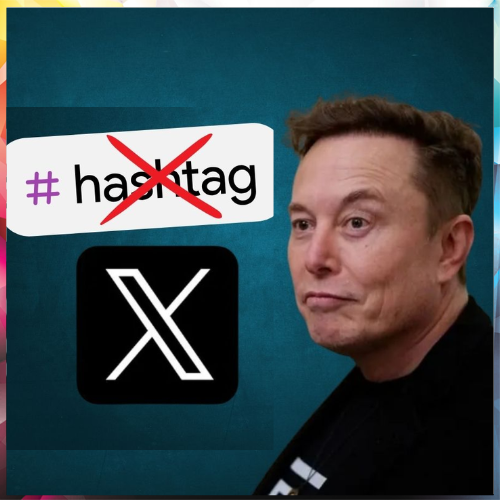 # hashtag

X