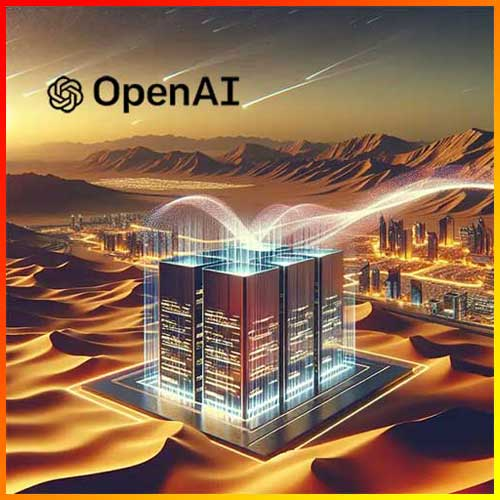 OpenAI