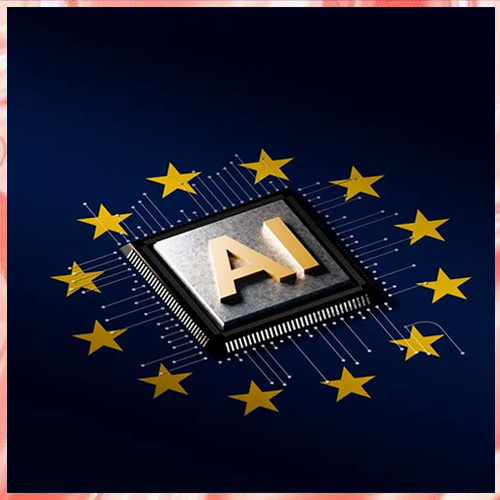 AI