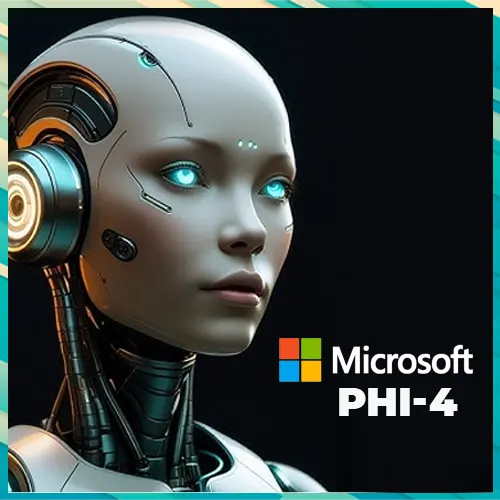 Microsoft
PHI-4