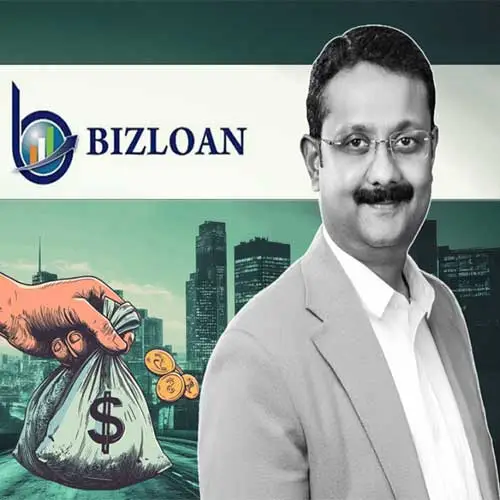 BIZLOAN

$