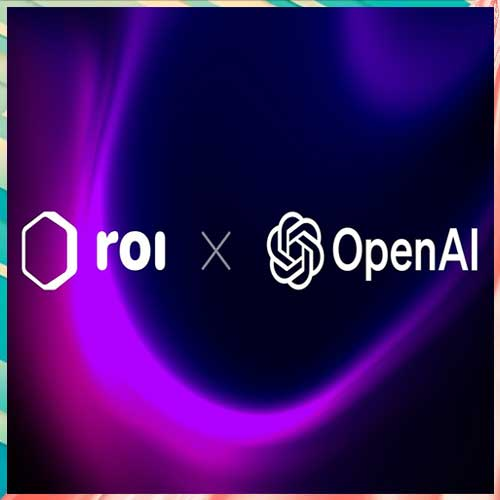 roi × OpenAI