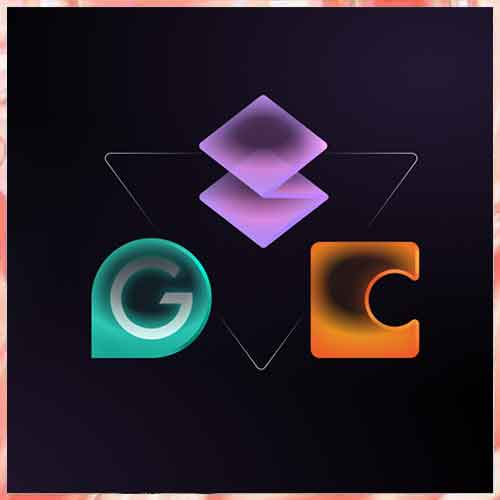 G C