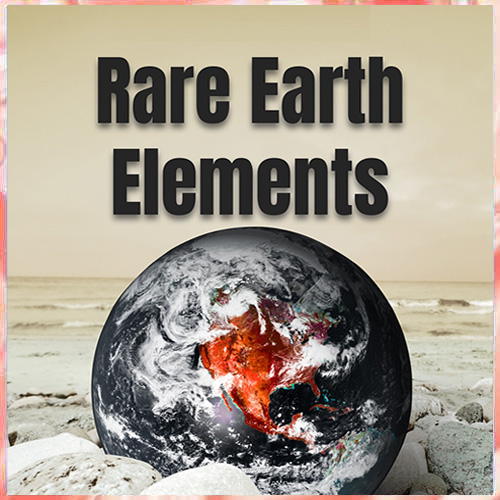 Rare Earth Elements