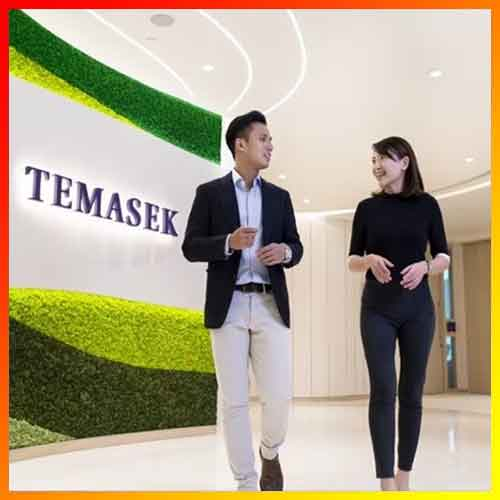 TEMASEK