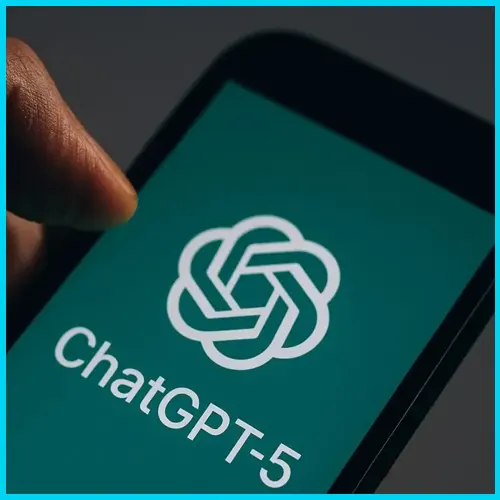 ChatGPT-5