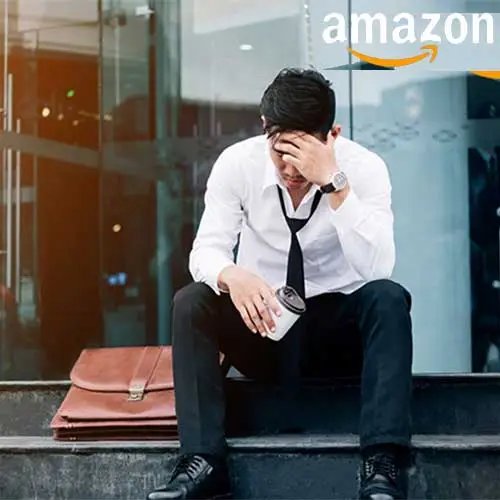 amazon