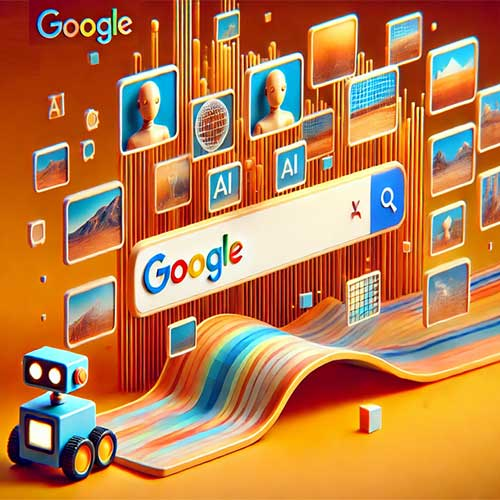 Google

AI

AI

AI

Google