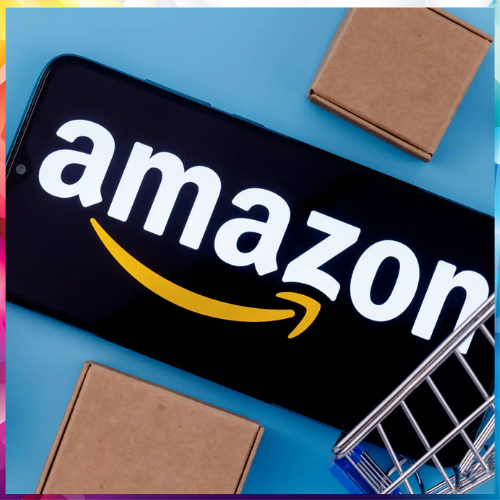 amazon