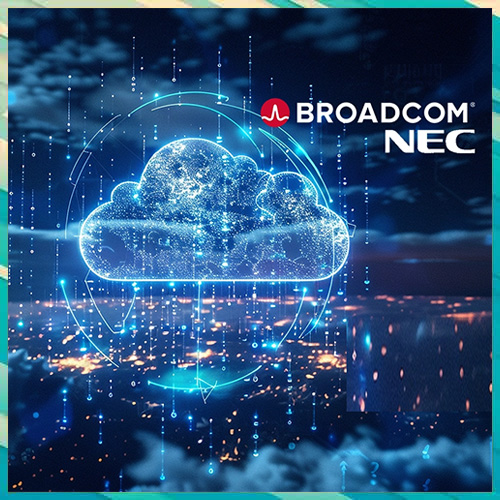 BROADCOM®
NEC