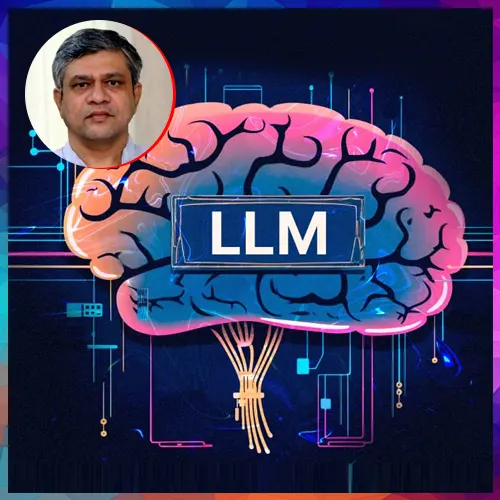 LLM