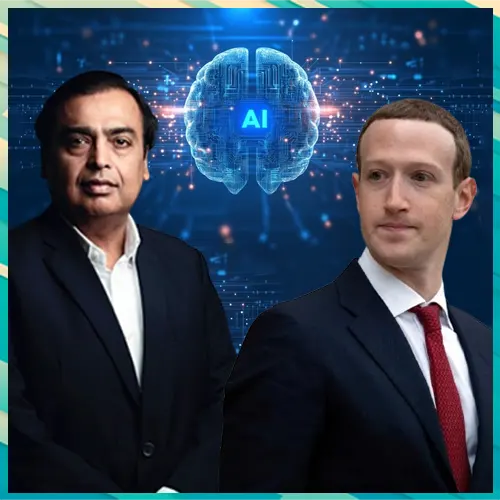 AI