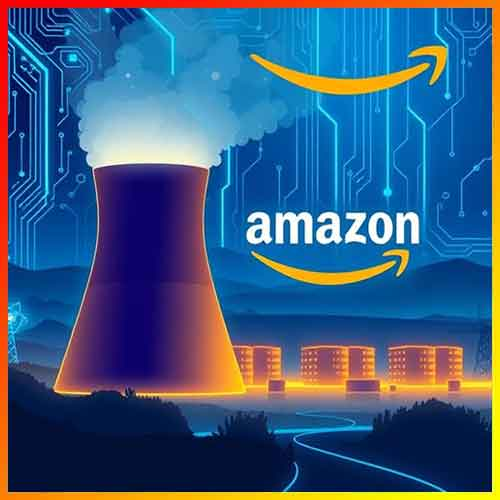 amazon