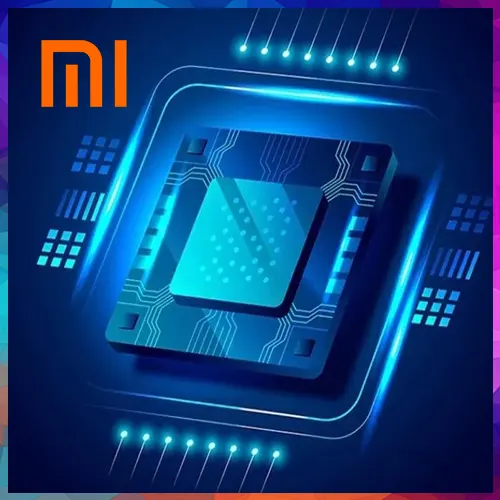 MI