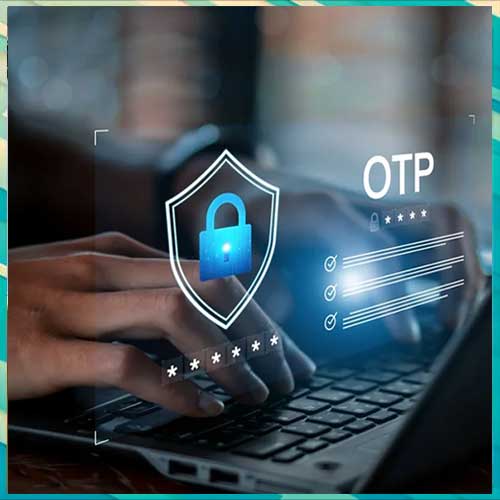 OTP

****

******