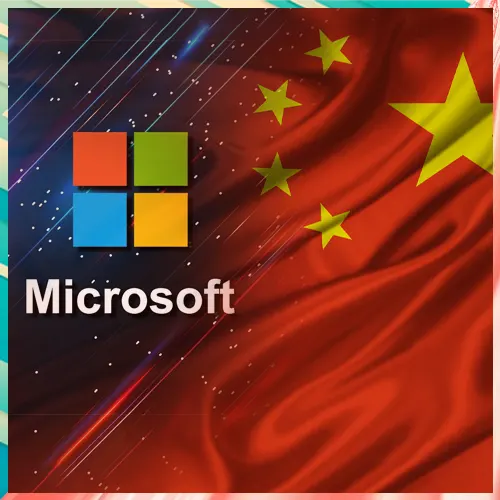 Microsoft