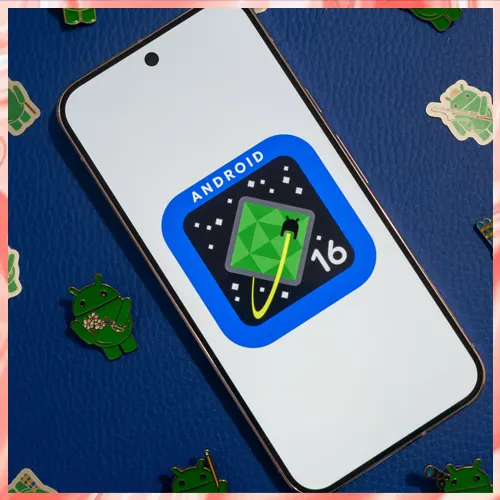 ANDROID
16