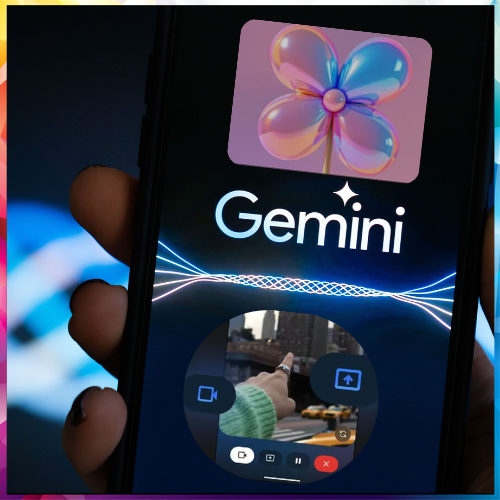 Gemini