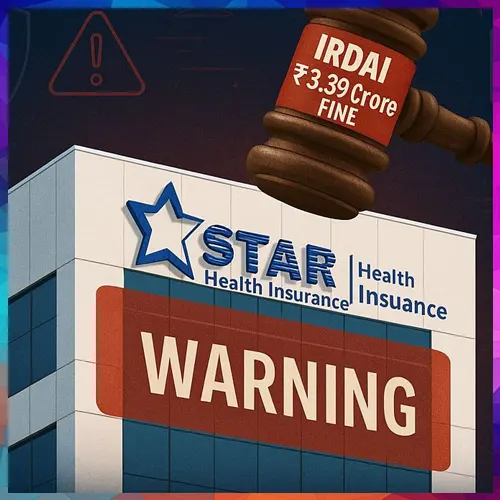 IRDAI
₹3.39 Crore
FINE

STAR
Health Insurance

Health
Insuance

WARNING