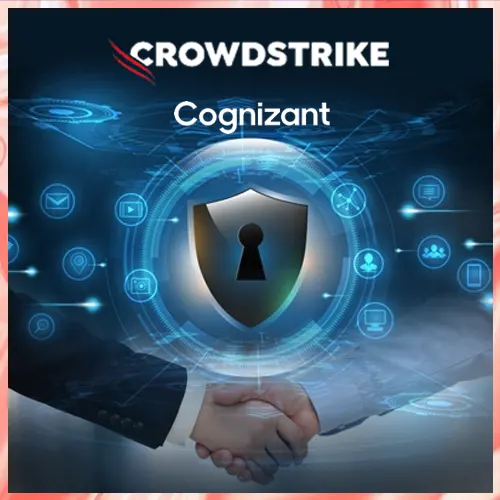 CROWDSTRIKE

Cognizant