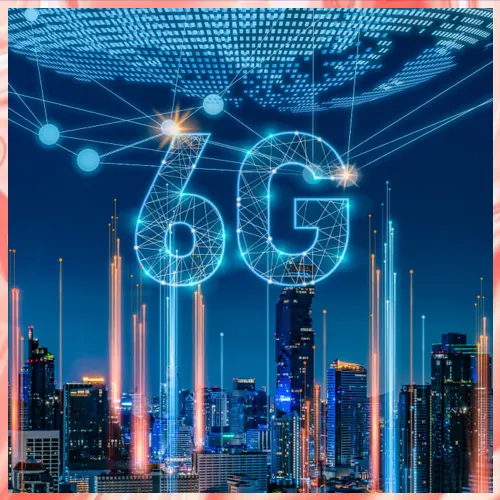 6G