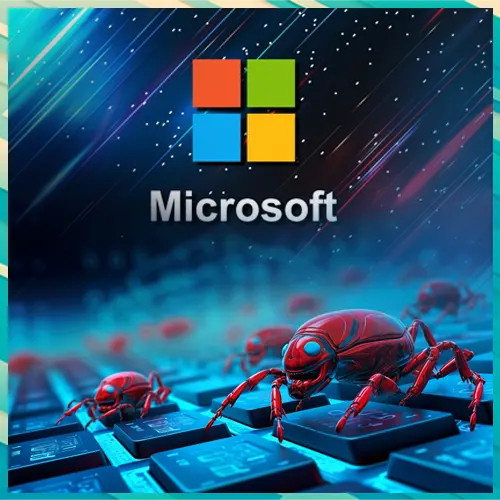 Microsoft