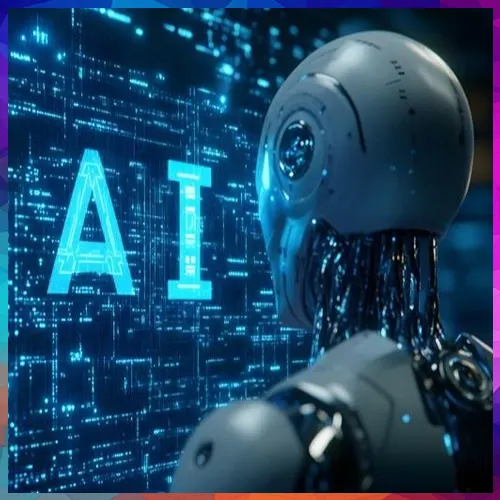 AI