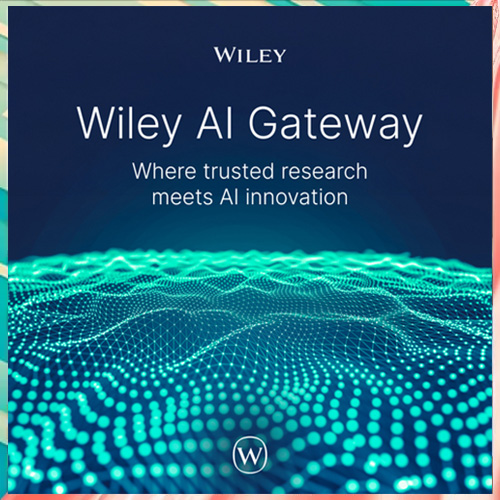 WILEY

Wiley AI Gateway

Where trusted research meets AI innovation

W