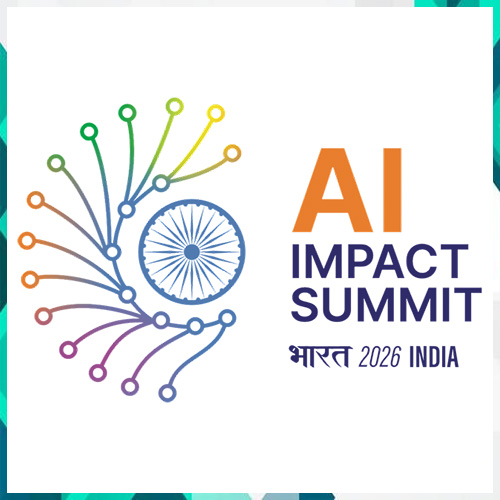 AI
IMPACT
SUMMIT
भारत 2026 INDIA