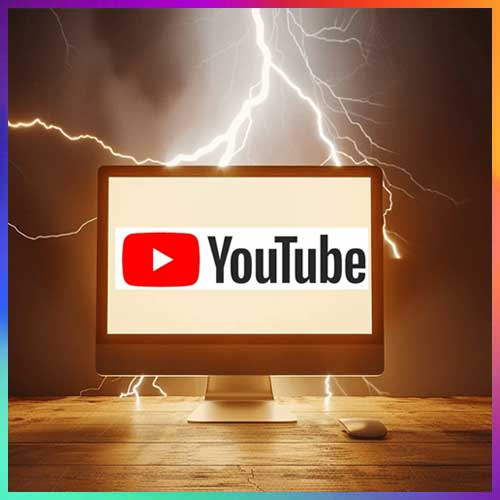 YouTube