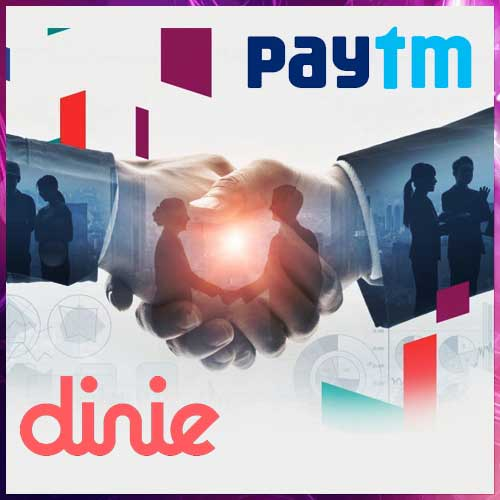 Paytm

dinie