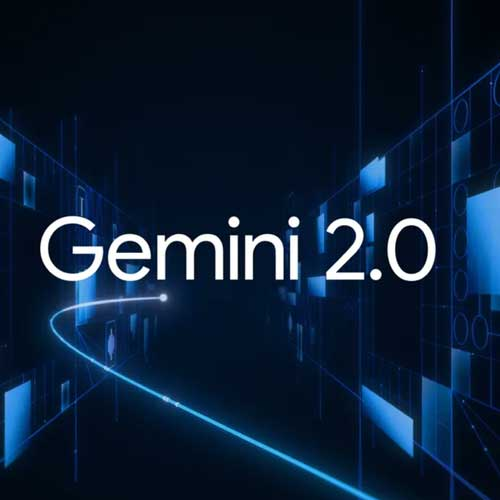 Gemini 2.0