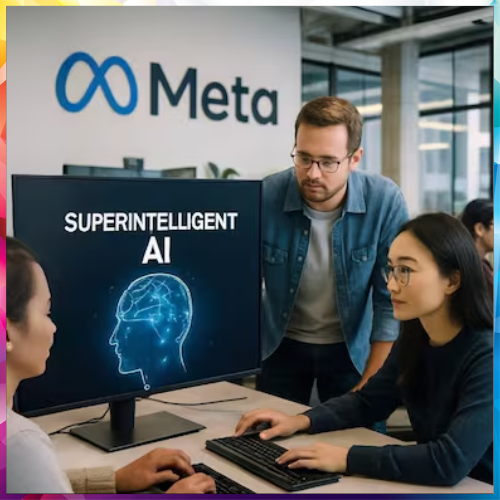 Meta

SUPERINTELLIGENT AI