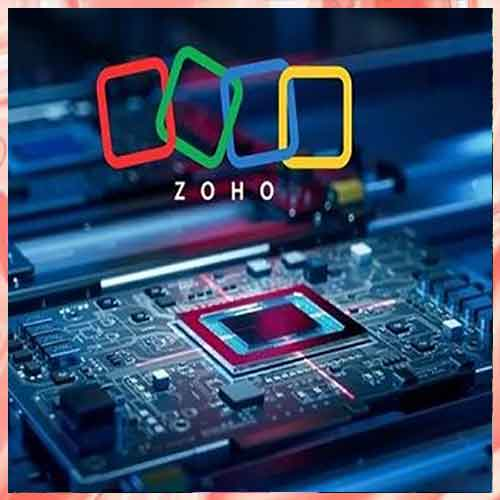 ZOHO