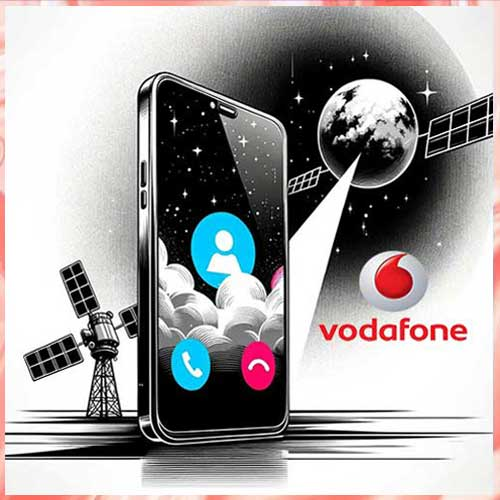 vodafone