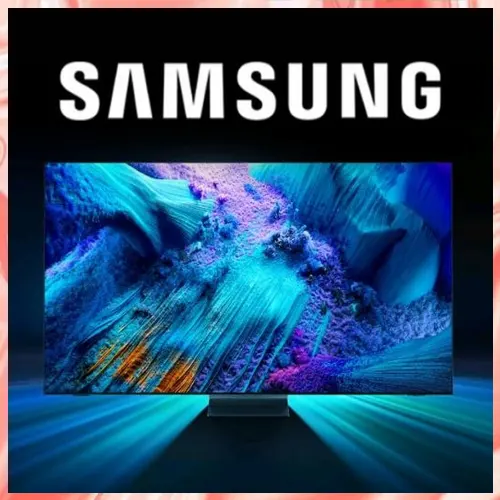 SAMSUNG