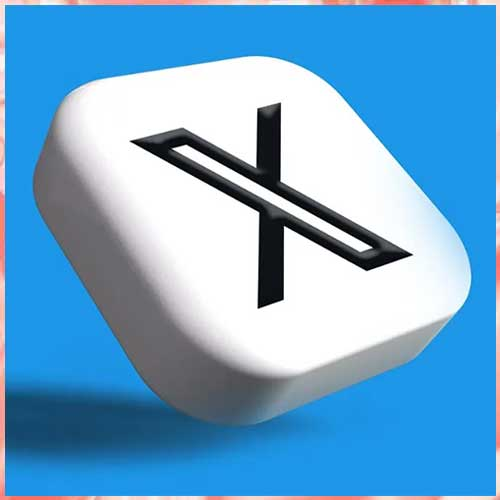 X