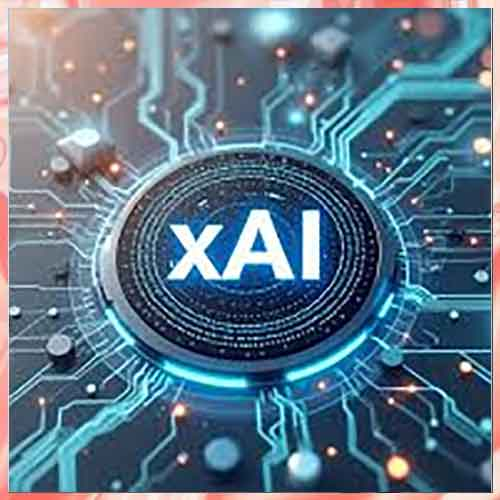 xAI