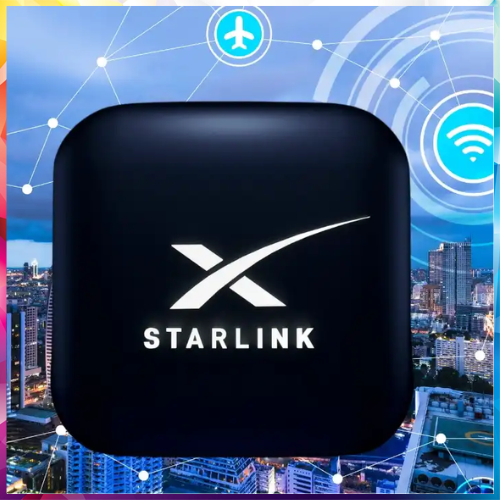 STARLINK