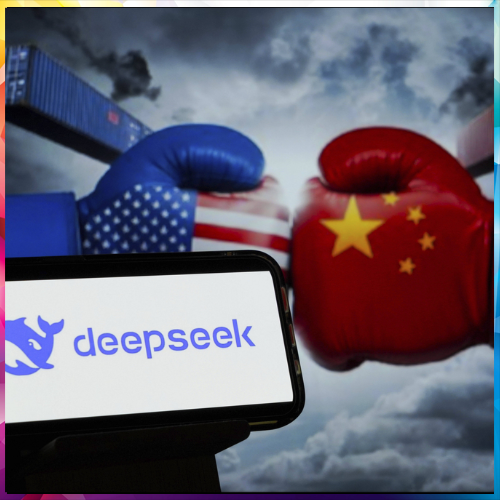 deepseek