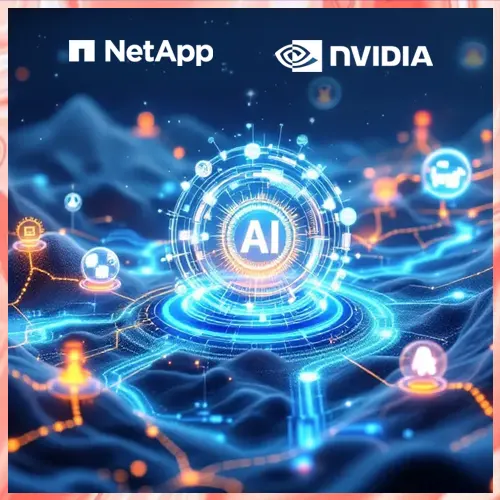 NetApp NVIDIA

AI