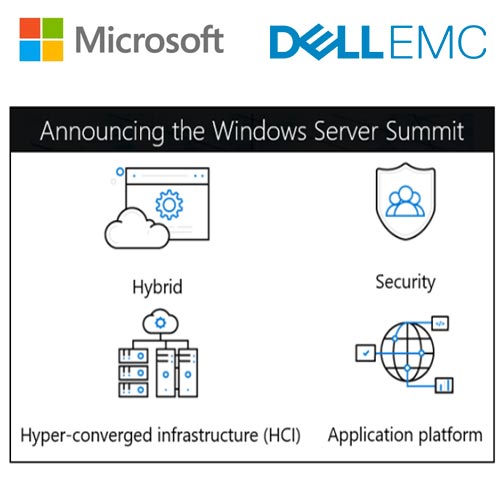 Microsoft DELL EMC

Announcing the Windows Server Summit

Hybrid

Security

Hyper-converged infrastructure (HCI)

Application platform